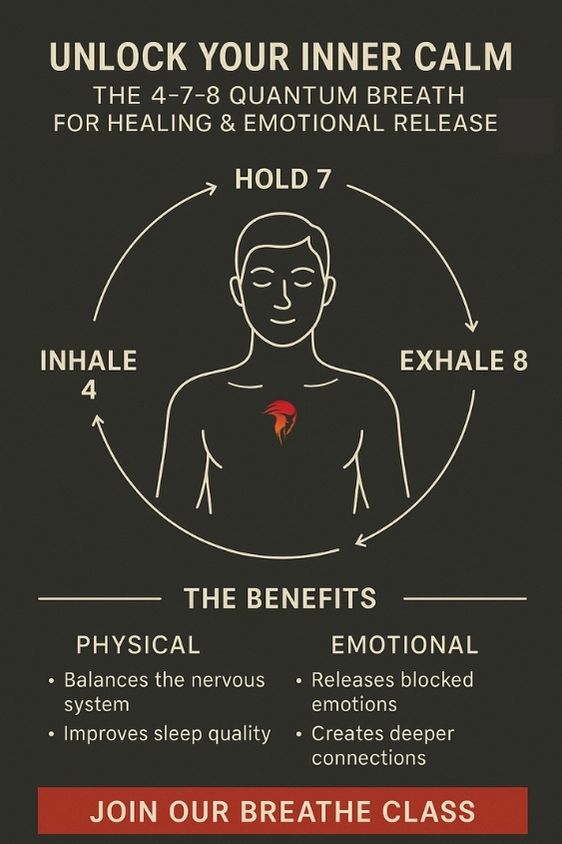 UNLOCK YOUR INNER CALM
THE 4-7-8 QUANTUM BREATH
FOR HEALING & EMOTIONAL RELEASE

HOLD 7

INHALE 4

EXHALE 8

THE BENEFITS

PHYSICAL
• Balances the nervous system
• Improves sleep quality

EMOTIONAL
• Releases blocked emotions
• Creates deeper connections

JOIN OUR BREATHE CLASS